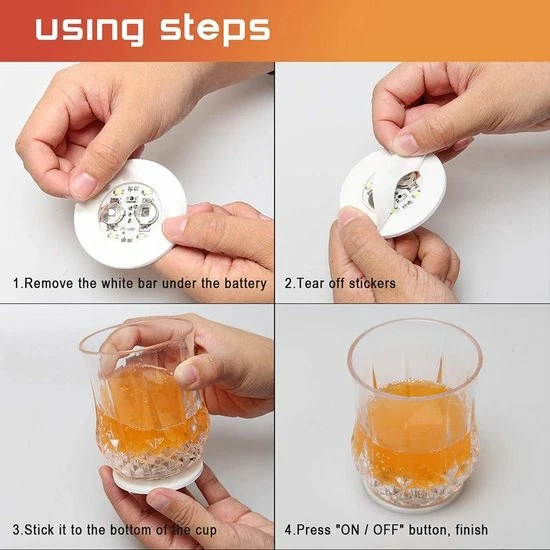 using steps

1.Remove the white bar under the battery

2.Tear off stickers

3.Stick it to the bottom of the cup

4.Press "ON / OFF" button, finish